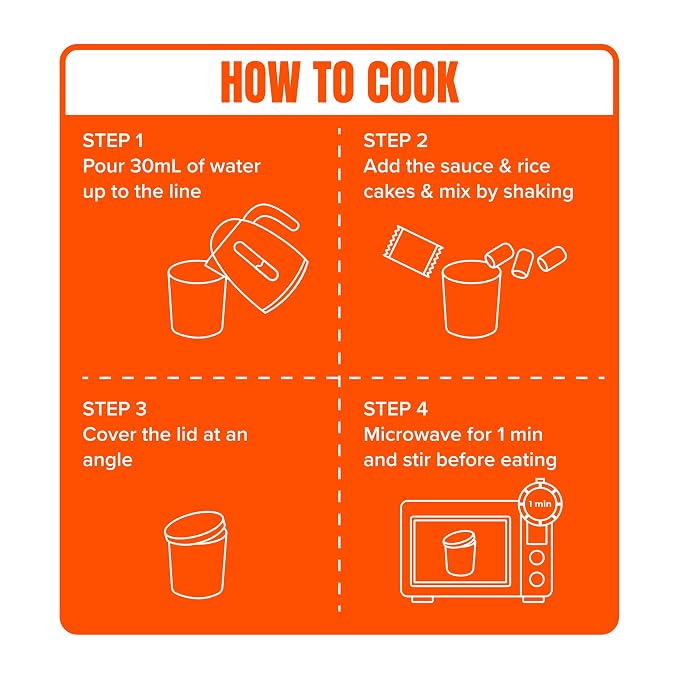 HOW TO COOK

STEP 1
Pour 30mL of water up to the line

STEP 2
Add the sauce & rice cakes & mix by shaking

STEP 3
Cover the lid at an angle

STEP 4
Microwave for 1 min and stir before eating

1 min