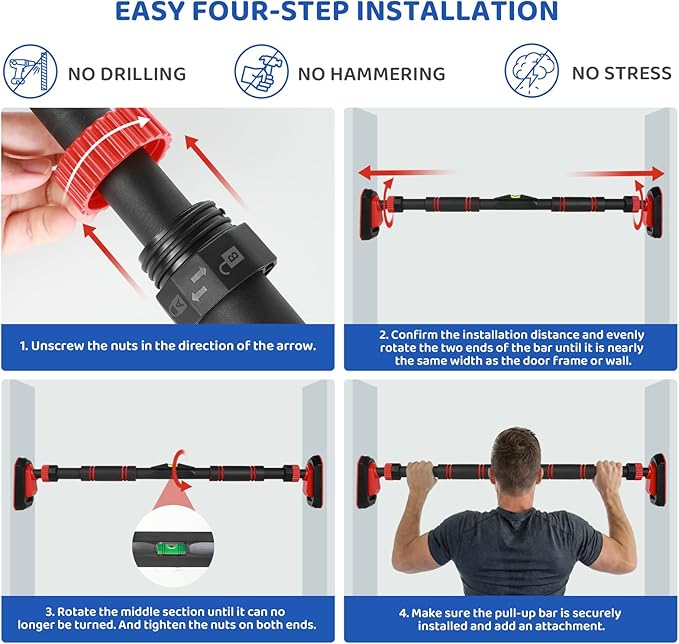 EASY FOUR-STEP INSTALLATION

NO DRILLING

NO HAMMERING

NO STRESS

B

A

1. Unscrew the nuts in the direction of the arrow.

2. Confirm the installation distance and evenly rotate the two ends of the bar until it is nearly the same width as the door frame or wall.

3. Rotate the middle section until it can no longer be turned. And tighten the nuts on both ends.

4. Make sure the pull-up bar is securely installed and add an attachment.