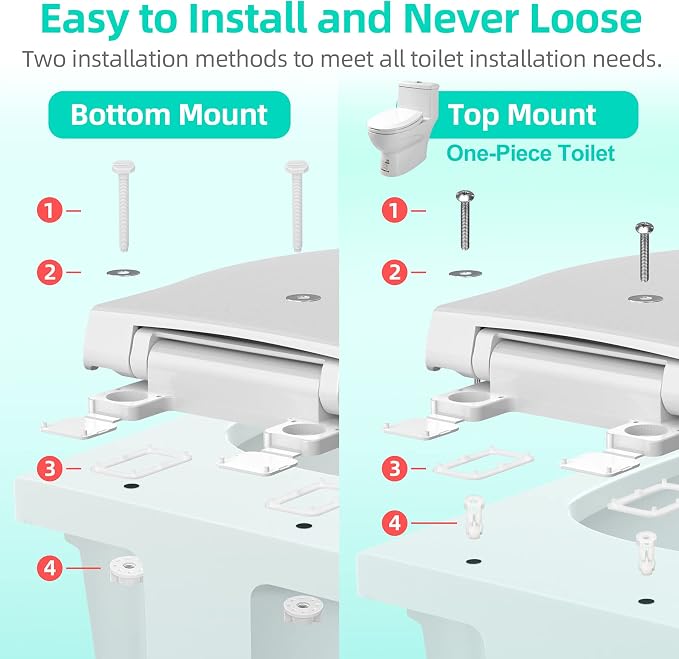 Easy to Install and Never Loose
Two installation methods to meet all toilet installation needs.

Bottom Mount

1
2
3
4

Top Mount
One-Piece Toilet

1
2
3
4