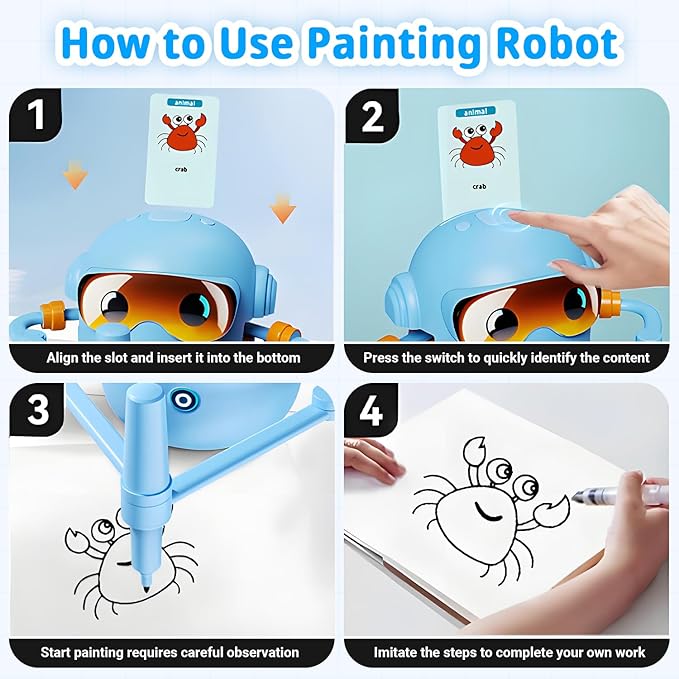 How to Use Painting Robot

1

animal

crab

Align the slot and insert it into the bottom

2

animal

crab

Press the switch to quickly identify the content

3

Start painting requires careful observation

4

Imitate the steps to complete your own work