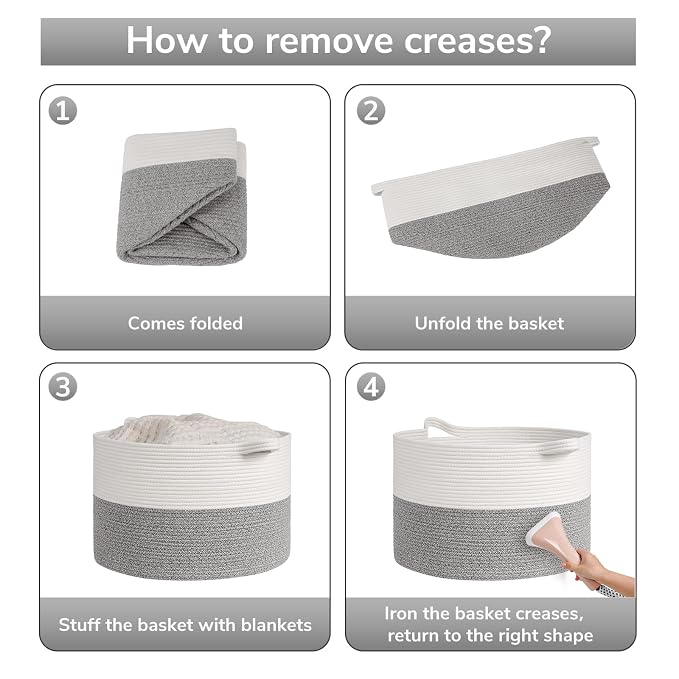 How to remove creases?

1

Comes folded

2

Unfold the basket

3

Stuff the basket with blankets

4

Iron the basket creases, return to the right shape