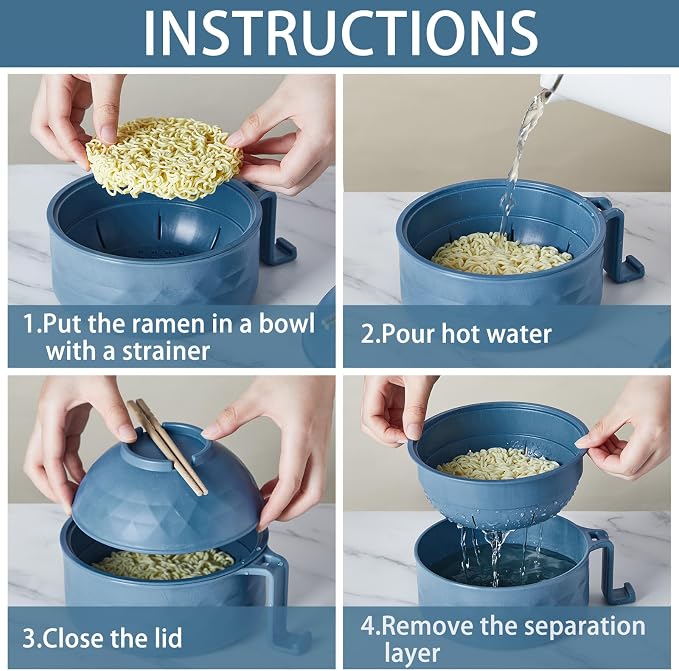 INSTRUCTIONS

1.Put the ramen in a bowl with a strainer

2.Pour hot water

3.Close the lid

4.Remove the separation layer