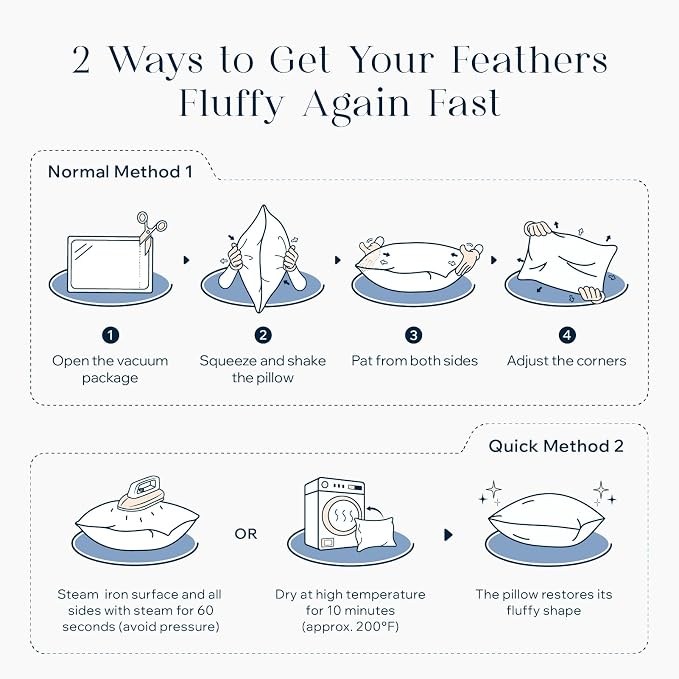 2 Ways to Get Your Feathers Fluffy Again Fast

Normal Method 1

1
Open the vacuum package

2
Squeeze and shake the pillow

3
Pat from both sides

4
Adjust the corners

Quick Method 2

Steam iron surface and all sides with steam for 60 seconds (avoid pressure)

OR

Dry at high temperature for 10 minutes (approx. 200°F)

The pillow restores its fluffy shape