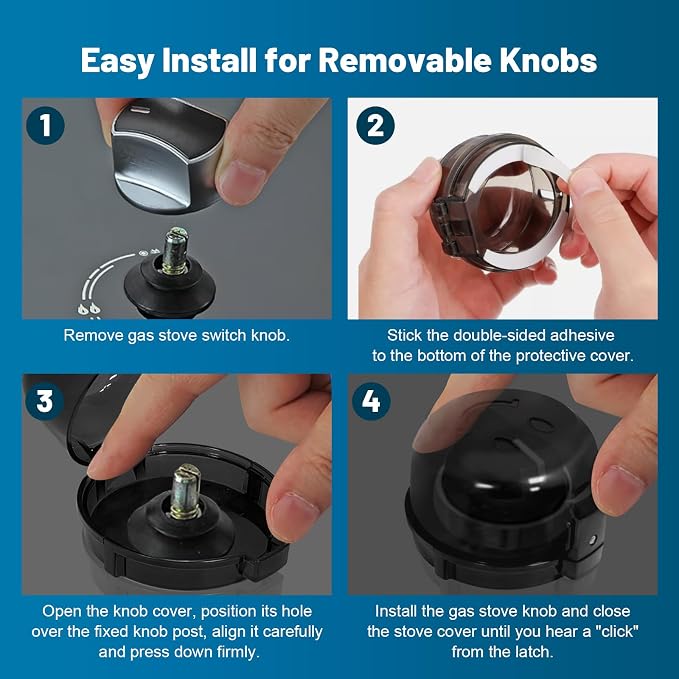 Easy Install for Removable Knobs

1

Remove gas stove switch knob.

2

Stick the double-sided adhesive to the bottom of the protective cover.

3

Open the knob cover, position its hole over the fixed knob post, align it carefully and press down firmly.

4

Install the gas stove knob and close the stove cover until you hear a "click" from the latch.