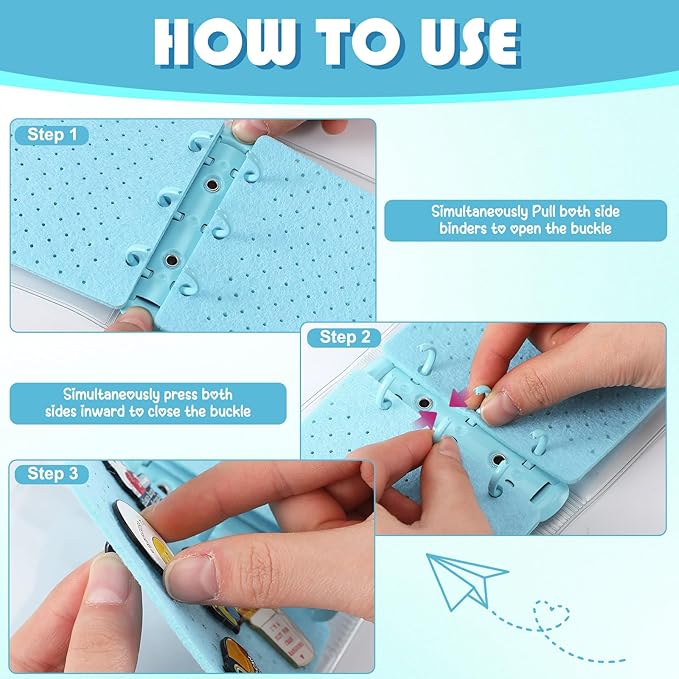 HOW TO USE

Step 1

Simultaneously Pull both side binders to open the buckle

Step 2

Simultaneously press both sides inward to close the buckle

Step 3