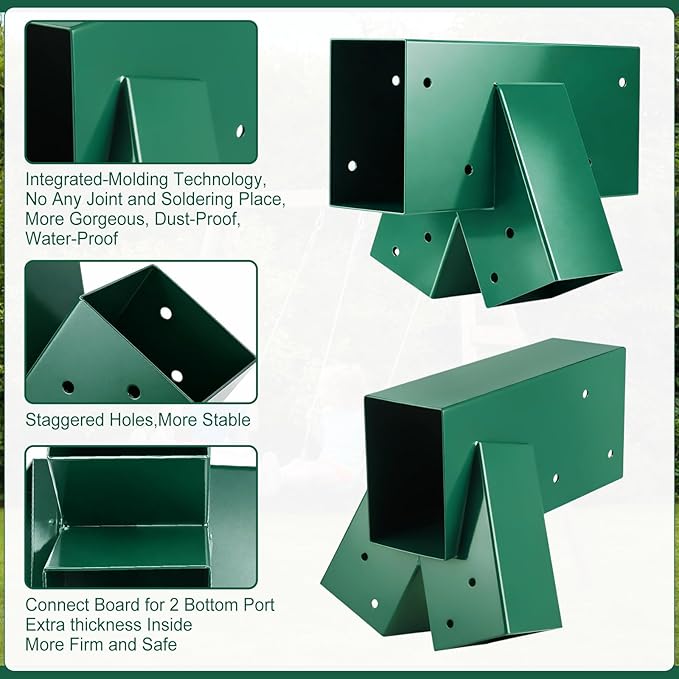 Integrated-Molding Technology, No Any Joint and Soldering Place, More Gorgeous, Dust-Proof, Water-Proof

Staggered Holes,More Stable

Connect Board for 2 Bottom Port
Extra thickness Inside
More Firm and Safe