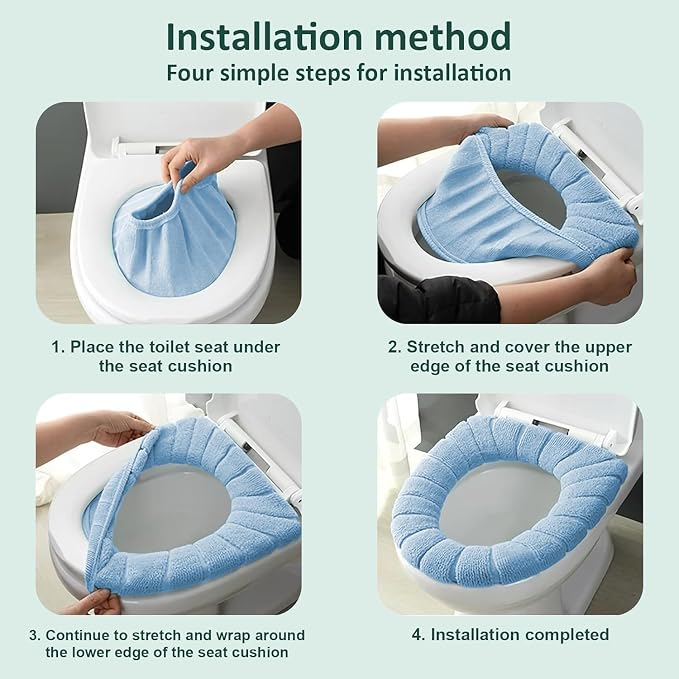 Installation method
Four simple steps for installation

1. Place the toilet seat under the seat cushion

2. Stretch and cover the upper edge of the seat cushion

3. Continue to stretch and wrap around the lower edge of the seat cushion

4. Installation completed