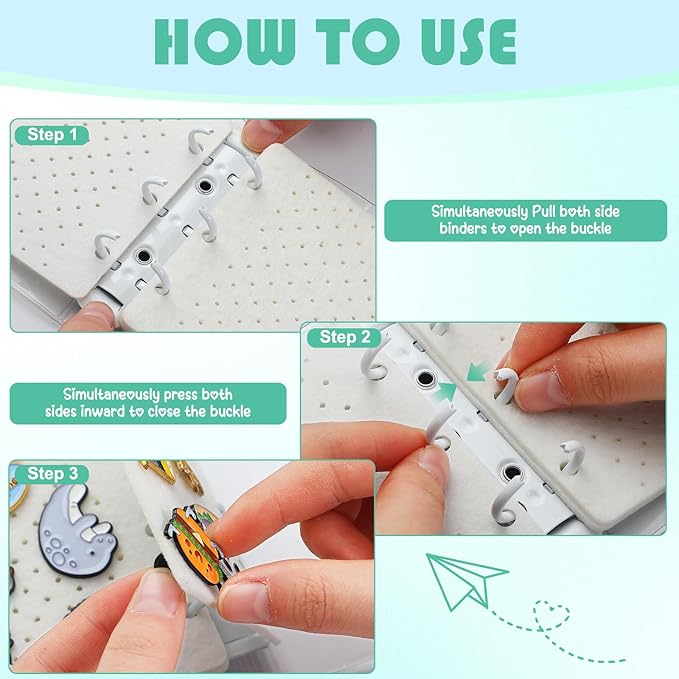 HOW TO USE

Step 1

Simultaneously Pull both side binders to open the buckle

Step 2

Simultaneously press both sides inward to close the buckle

Step 3