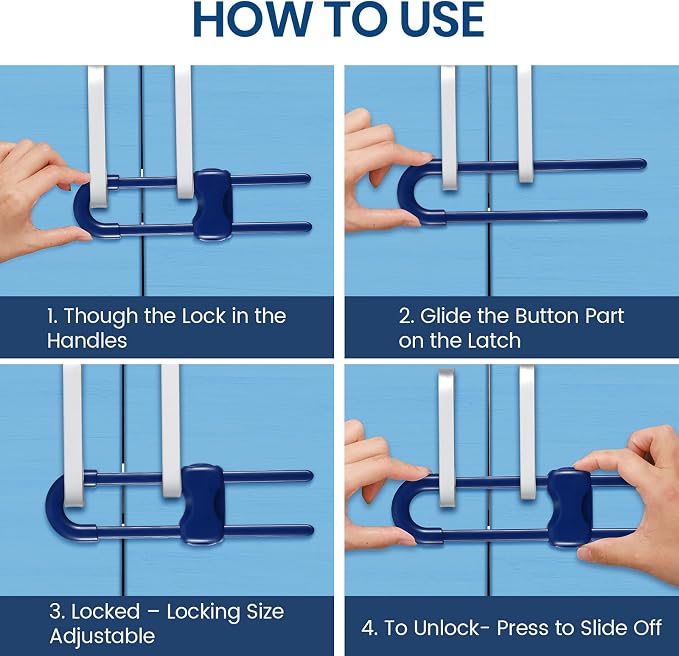 HOW TO USE

1. Though the Lock in the Handles

2. Glide the Button Part on the Latch

3. Locked – Locking Size Adjustable

4. To Unlock- Press to Slide Off