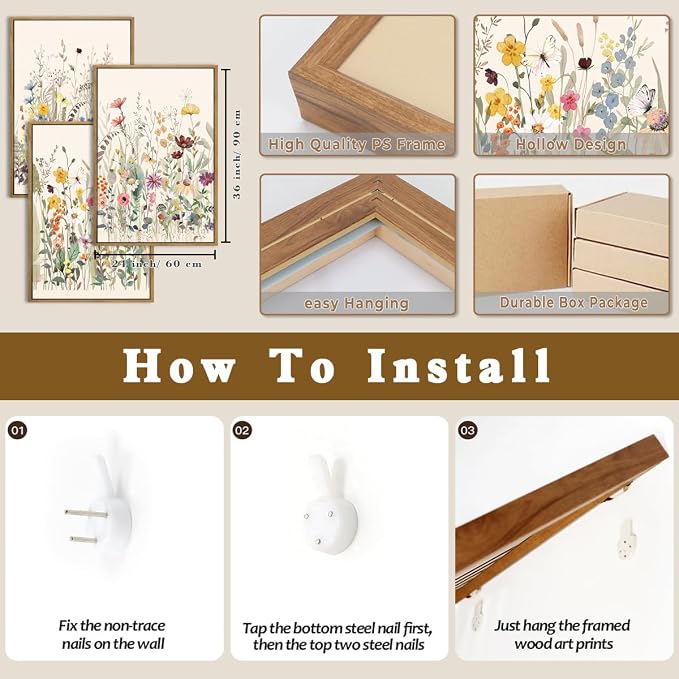 36 inch/ 90 cm

24 inch/ 60 cm

High Quality PS Frame

Hollow Design

easy Hanging

Durable Box Package

How To Install

01

Fix the non-trace nails on the wall

02

Tap the bottom steel nail first, then the top two steel nails

03

Just hang the framed wood art prints