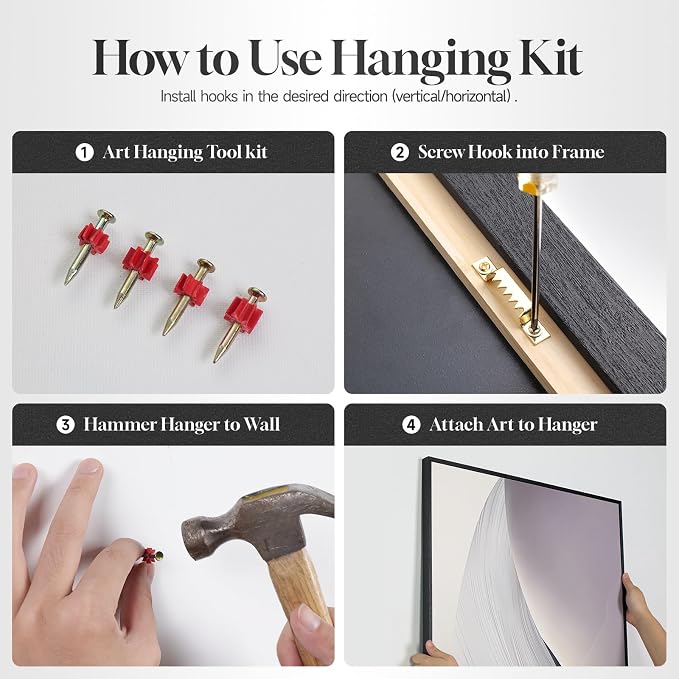 How to Use Hanging Kit

Install hooks in the desired direction (vertical/horizontal) .

1 Art Hanging Tool kit

2 Screw Hook into Frame

3 Hammer Hanger to Wall

4 Attach Art to Hanger