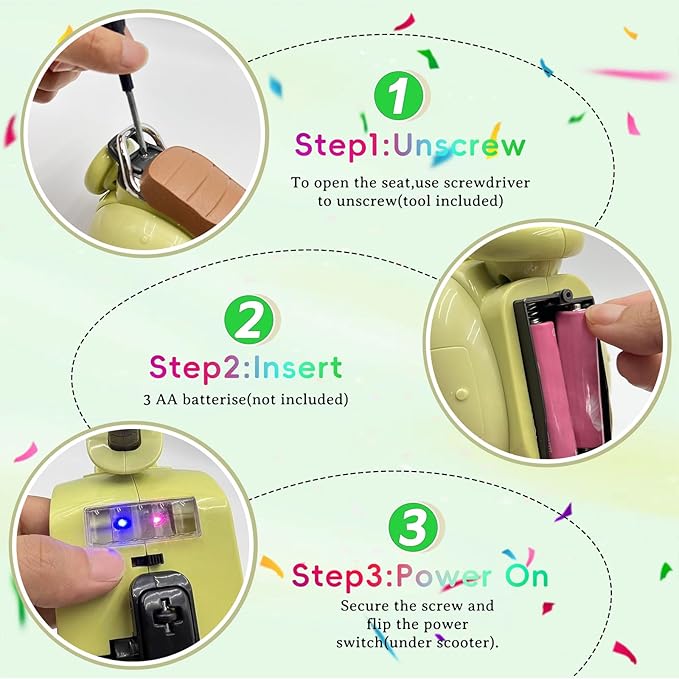 1

Step1:Unscrew

To open the seat,use screwdriver to unscrew(tool included)

2

Step2:Insert

3 AA batterise(not included)

3

Step3:Power On

Secure the screw and flip the power switch(under scooter).