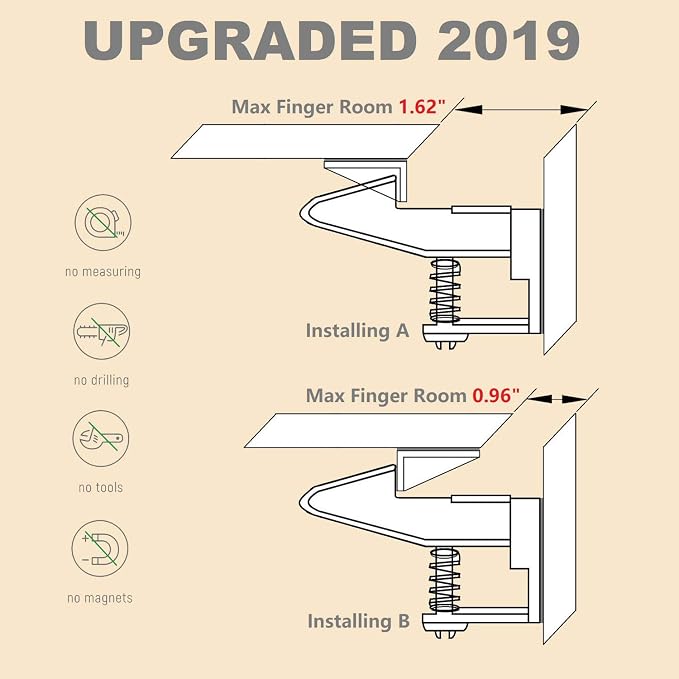 UPGRADED 2019

Max Finger Room 1.62"

no measuring

no drilling

Installing A

Max Finger Room 0.96"

no tools

no magnets

Installing B