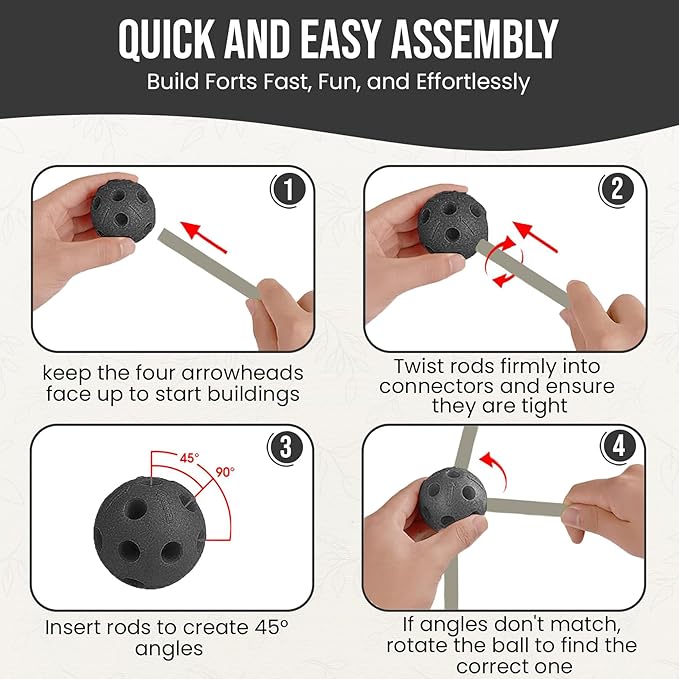 QUICK AND EASY ASSEMBLY

Build Forts Fast, Fun, and Effortlessly

1

keep the four arrowheads face up to start buildings

2

Twist rods firmly into connectors and ensure they are tight

3

45°

90°

Insert rods to create 45° angles

4

If angles don't match, rotate the ball to find the correct one