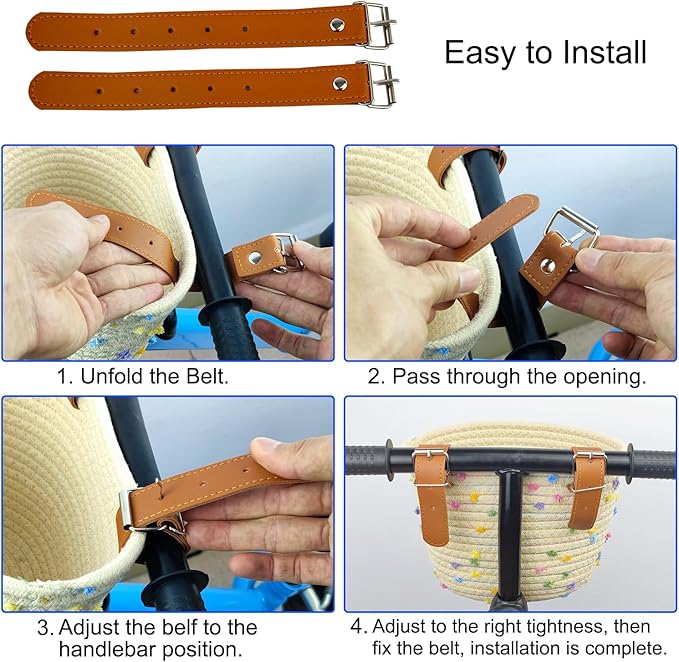 Easy to Install

1. Unfold the Belt.

2. Pass through the opening.

3. Adjust the belf to the handlebar position.

4. Adjust to the right tightness, then fix the belt, installation is complete.