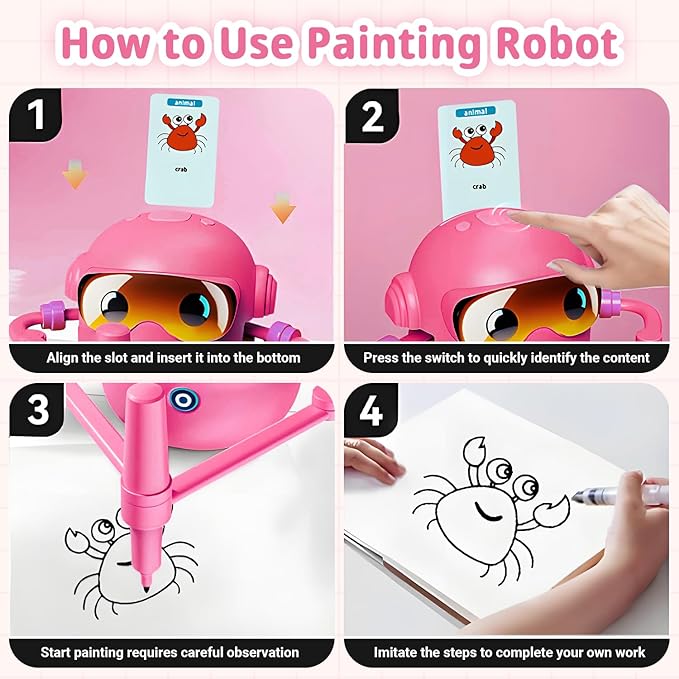 How to Use Painting Robot

1

animal

crab

Align the slot and insert it into the bottom

2

animal

crab

Press the switch to quickly identify the content

3

Start painting requires careful observation

4

Imitate the steps to complete your own work