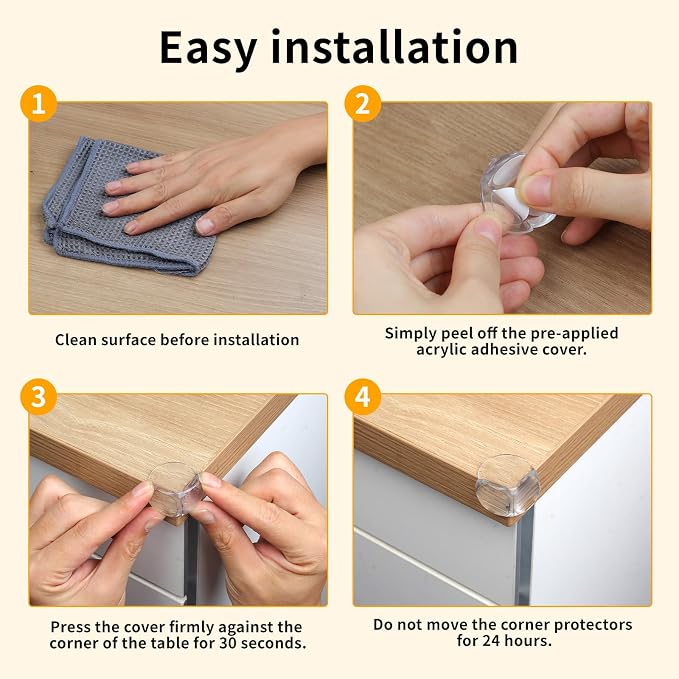 Easy installation

1

Clean surface before installation

2

Simply peel off the pre-applied acrylic adhesive cover.

3

Press the cover firmly against the corner of the table for 30 seconds.

4

Do not move the corner protectors for 24 hours.