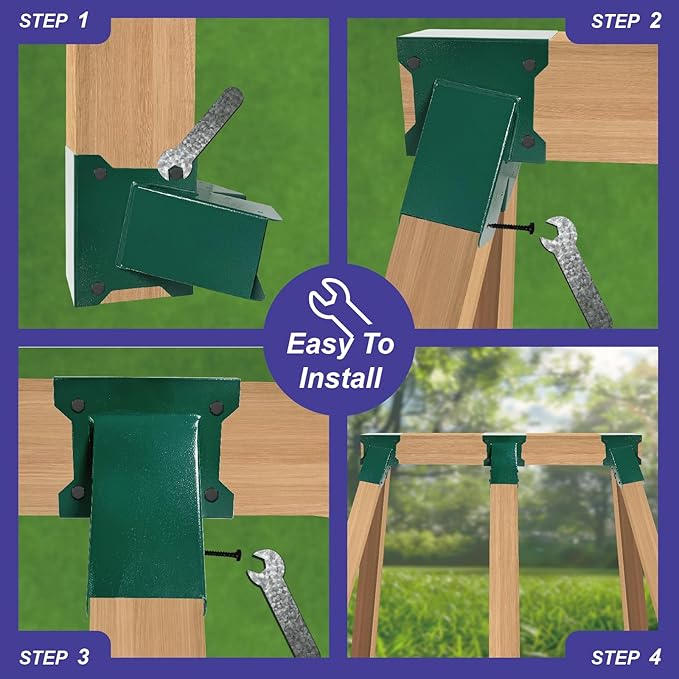 STEP 1

STEP 2

Easy To Install

STEP 3

STEP 4