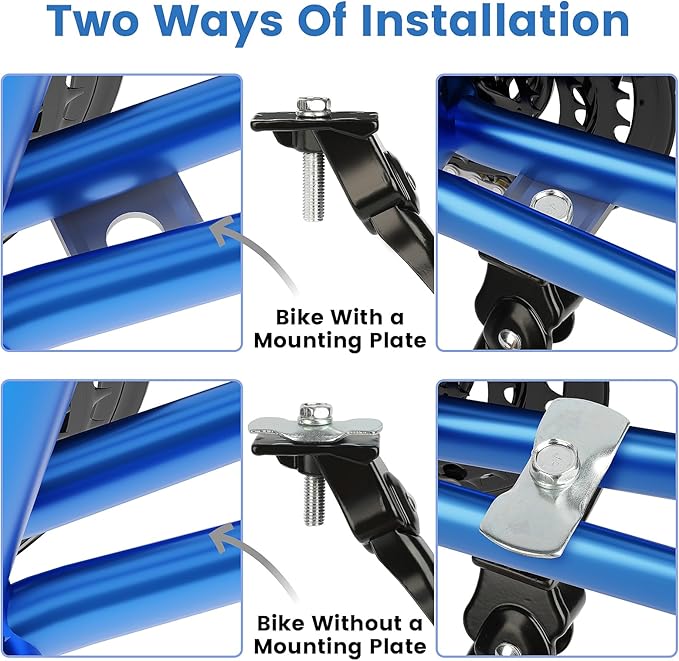 Two Ways Of Installation

Bike With a Mounting Plate

Bike Without a Mounting Plate