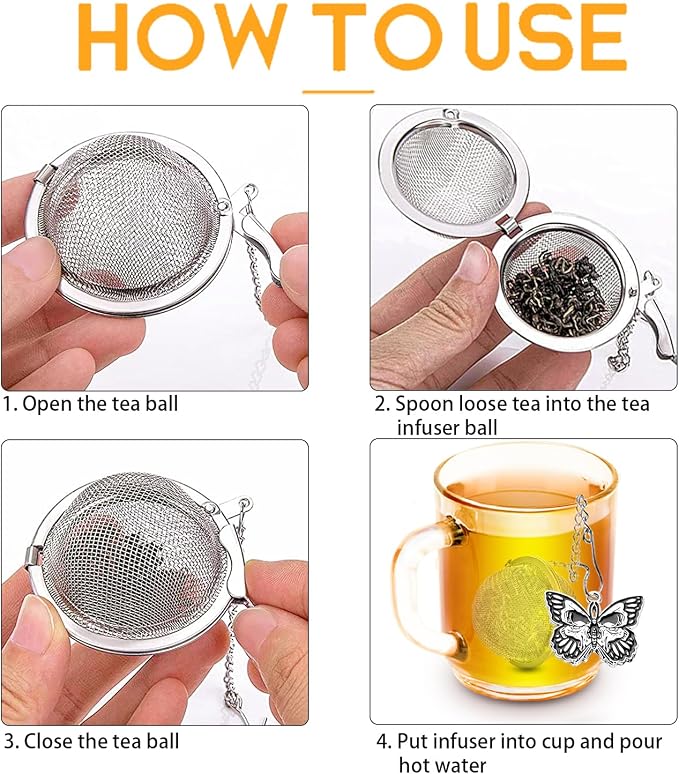 HOW TO USE

1. Open the tea ball

2. Spoon loose tea into the tea infuser ball

3. Close the tea ball

4. Put infuser into cup and pour hot water