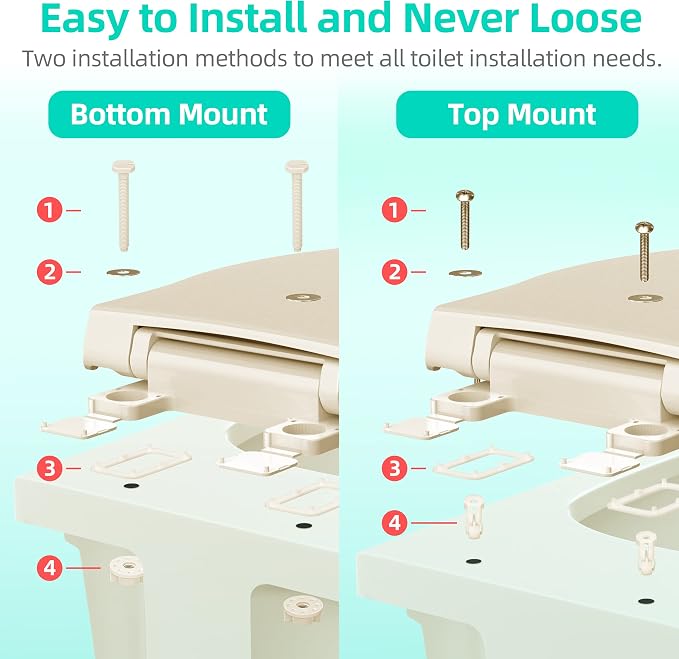 Easy to Install and Never Loose

Two installation methods to meet all toilet installation needs.

Bottom Mount

1
2
3
4

Top Mount

1
2
3
4