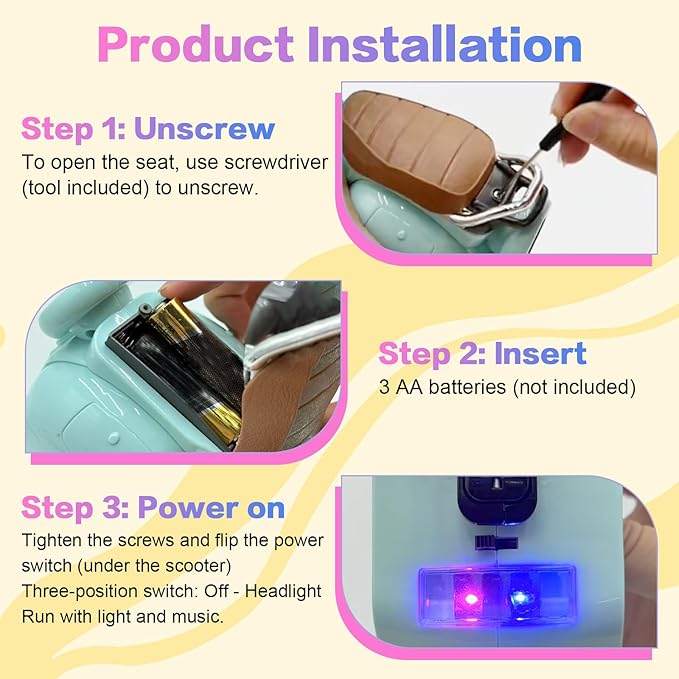 Product Installation

Step 1: Unscrew
To open the seat, use screwdriver (tool included) to unscrew.

Step 2: Insert
3 AA batteries (not included)

Step 3: Power on
Tighten the screws and flip the power switch (under the scooter)
Three-position switch: Off - Headlight
Run with light and music.