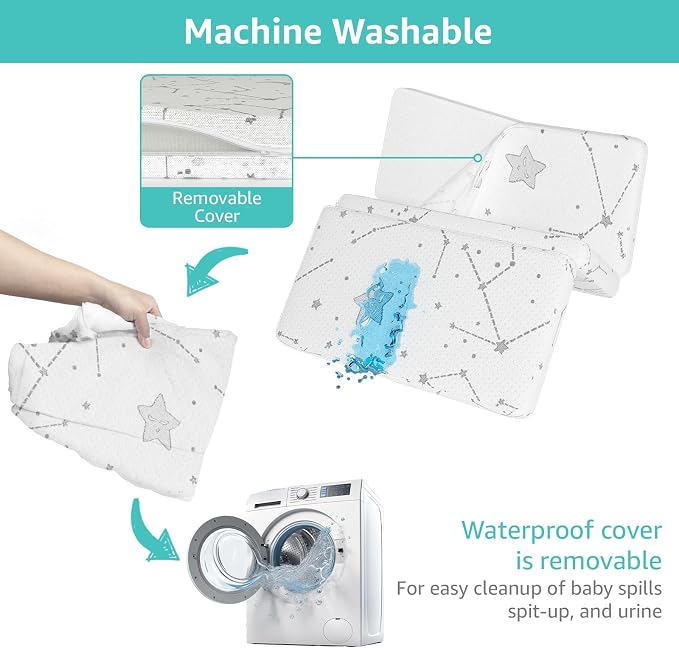 Machine Washable

Removable Cover

Waterproof cover is removable

For easy cleanup of baby spills spit-up, and urine