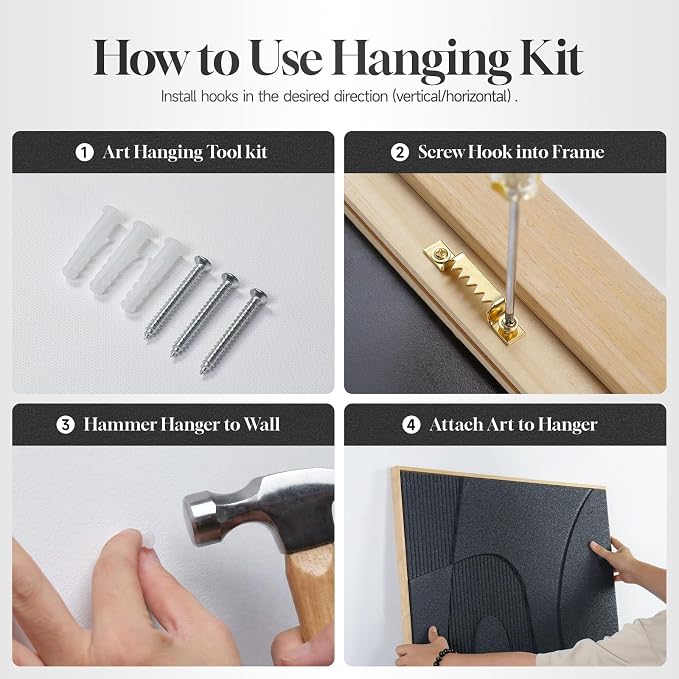 How to Use Hanging Kit

Install hooks in the desired direction (vertical/horizontal) .

1 Art Hanging Tool kit

2 Screw Hook into Frame

3 Hammer Hanger to Wall

4 Attach Art to Hanger