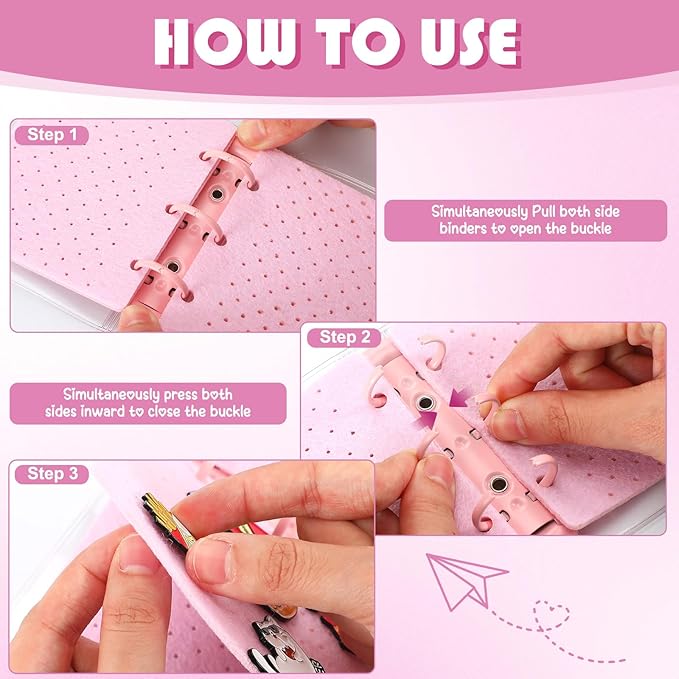 HOW TO USE

Step 1

Simultaneously Pull both side binders to open the buckle

Step 2

Simultaneously press both sides inward to close the buckle

Step 3