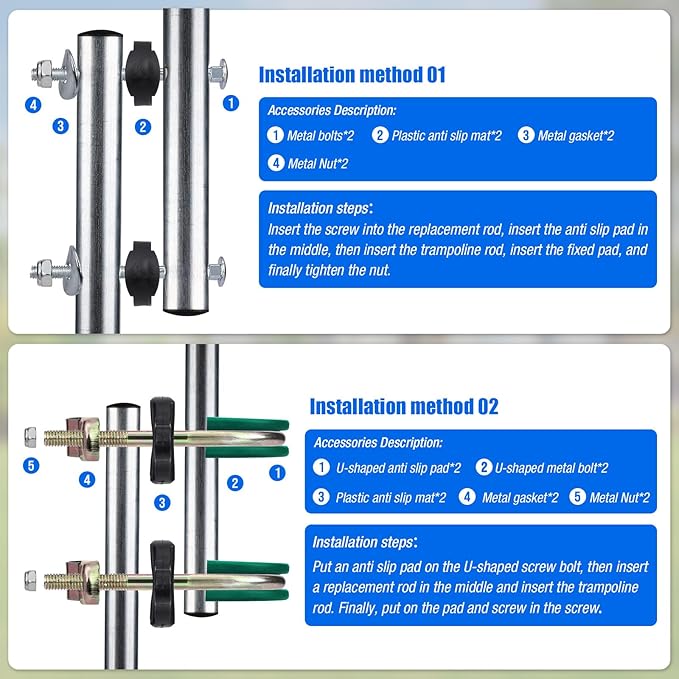 4
3
2
1

Installation method 01

Accessories Description:
1 Metal bolts*2 2 Plastic anti slip mat*2 3 Metal gasket*2
4 Metal Nut*2

Installation steps:
Insert the screw into the replacement rod, insert the anti slip pad in the middle, then insert the trampoline rod, insert the fixed pad, and finally tighten the nut.

5
4
3
2
1

Installation method 02

Accessories Description:
1 U-shaped anti slip pad*2 2 U-shaped metal bolt*2
3 Plastic anti slip mat*2 4 Metal gasket*2 5 Metal Nut*2

Installation steps:
Put an anti slip pad on the U-shaped screw bolt, then insert a replacement rod in the middle and insert the trampoline rod. Finally, put on the pad and screw in the screw.