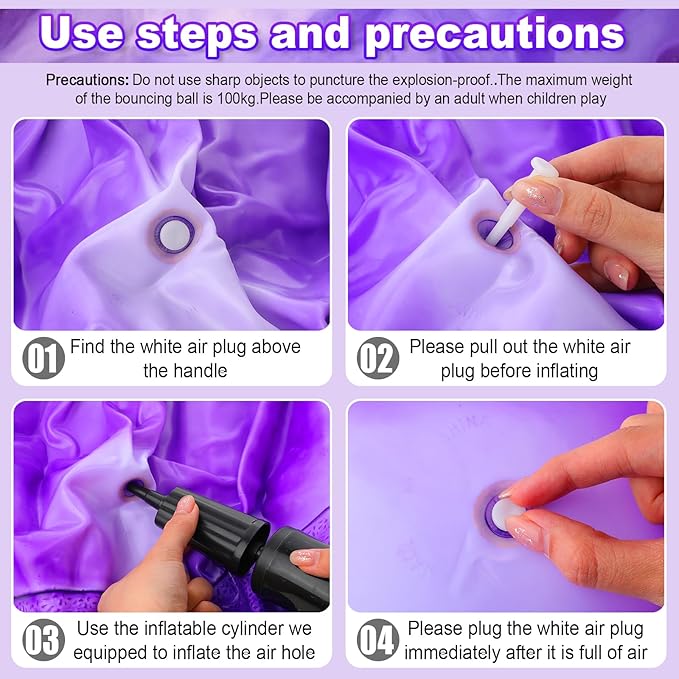 Use steps and precautions

Precautions: Do not use sharp objects to puncture the explosion-proof..The maximum weight of the bouncing ball is 100kg.Please be accompanied by an adult when children play

01 Find the white air plug above the handle

02 Please pull out the white air plug before inflating

03 Use the inflatable cylinder we equipped to inflate the air hole

04 Please plug the white air plug immediately after it is full of air