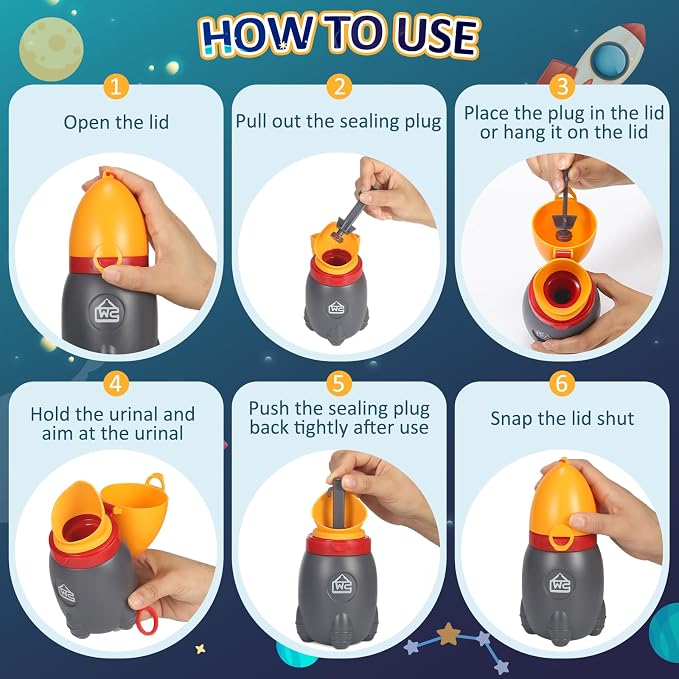 HOW TO USE

1
Open the lid
WC

2
Pull out the sealing plug
WC

3
Place the plug in the lid or hang it on the lid

4
Hold the urinal and aim at the urinal
WC

5
Push the sealing plug back tightly after use
WC

6
Snap the lid shut
WC