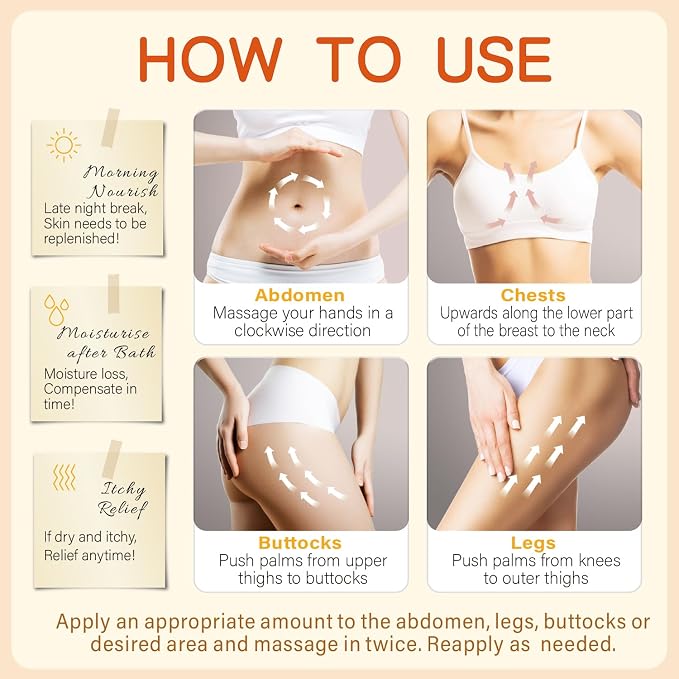 HOW TO USE

Morning Nourish
Late night break, Skin needs to be replenished!

Moisturise after Bath
Moisture loss, Compensate in time!

Itchy Relief
If dry and itchy, Relief anytime!

Abdomen
Massage your hands in a clockwise direction

Chests
Upwards along the lower part of the breast to the neck

Buttocks
Push palms from upper thighs to buttocks

Legs
Push palms from knees to outer thighs

Apply an appropriate amount to the abdomen, legs, buttocks or desired area and massage in twice. Reapply as needed.