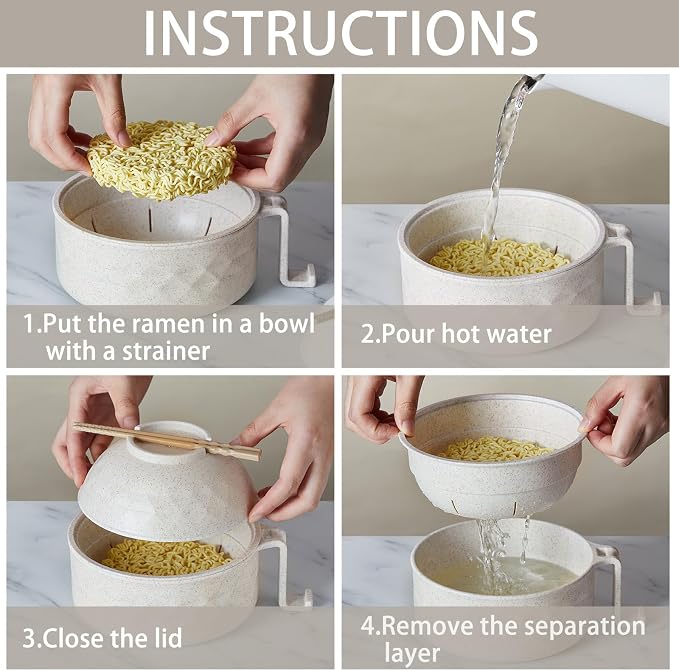 INSTRUCTIONS

1.Put the ramen in a bowl with a strainer

2.Pour hot water

3.Close the lid

4.Remove the separation layer