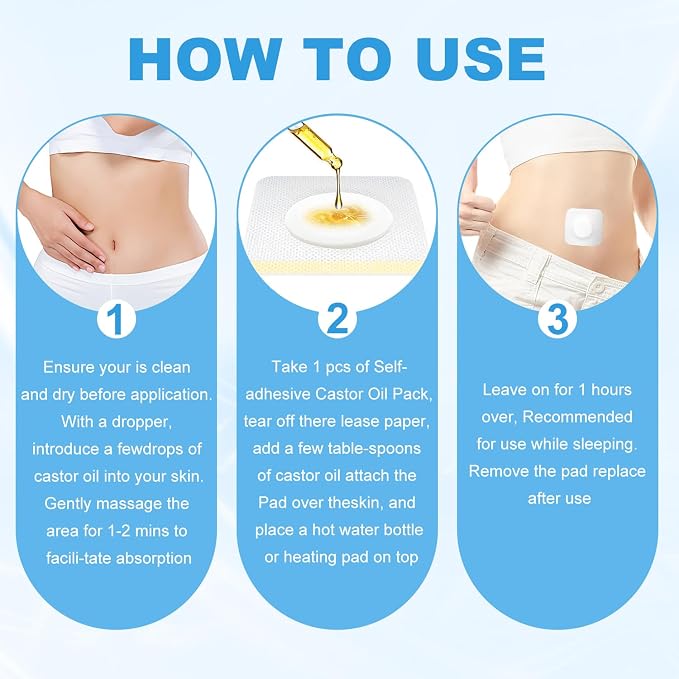 HOW TO USE

1

Ensure your is clean and dry before application. With a dropper, introduce a fewdrops of castor oil into your skin. Gently massage the area for 1-2 mins to facili-tate absorption

2

Take 1 pcs of Self-adhesive Castor Oil Pack, tear off there lease paper, add a few table-spoons of castor oil attach the Pad over theskin, and place a hot water bottle or heating pad on top

3

Leave on for 1 hours over, Recommended for use while sleeping. Remove the pad replace after use