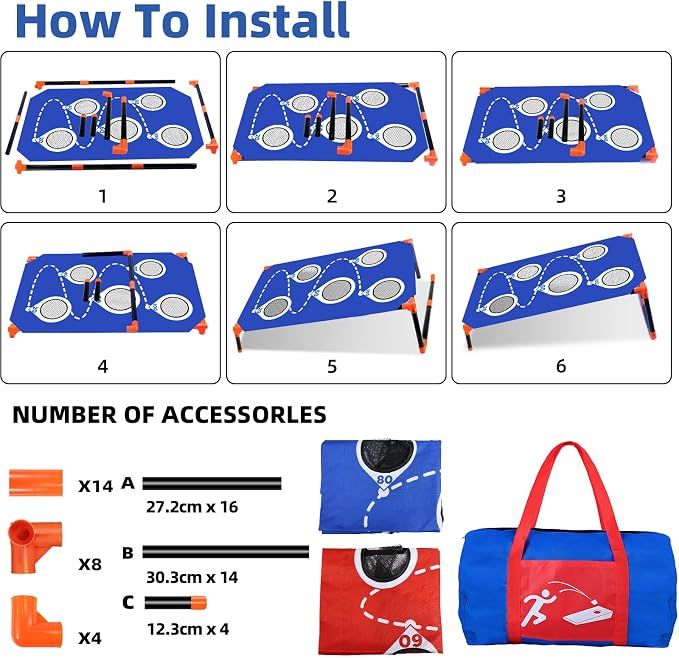 How To Install

1

2

3

4

5

6

NUMBER OF ACCESSORLES

X14

X8

X4

A

27.2cm x 16

B

30.3cm x 14

C

12.3cm x 4

80

60