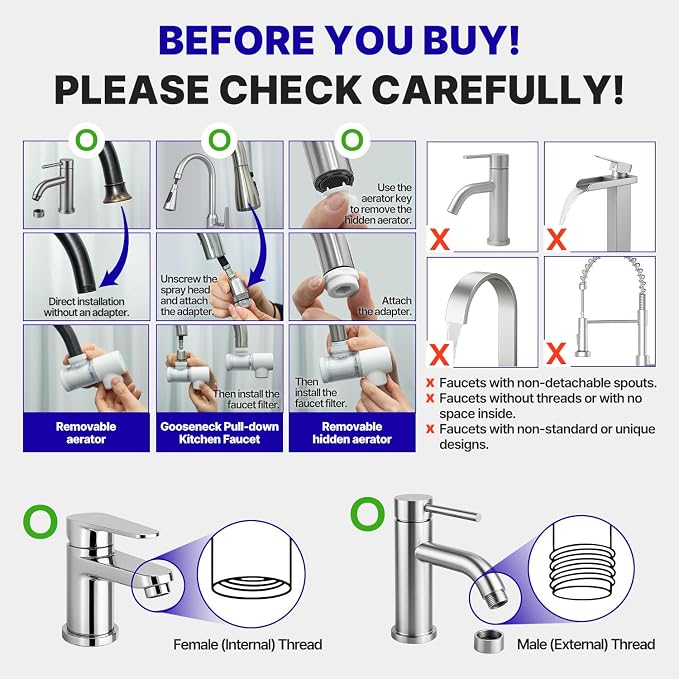 BEFORE YOU BUY!
PLEASE CHECK CAREFULLY!

O

Direct installation without an adapter.

Removable aerator

O

Unscrew the spray head and attach the adapter.

Then install the faucet filter.

Gooseneck Pull-down Kitchen Faucet

O

Use the aerator key to remove the hidden aerator.

Attach the adapter.

Then install the faucet filter.

Removable hidden aerator

X X X X

X Faucets with non-detachable spouts.
X Faucets without threads or with no space inside.
X Faucets with non-standard or unique designs.

O

Female (Internal) Thread

O

Male (External) Thread