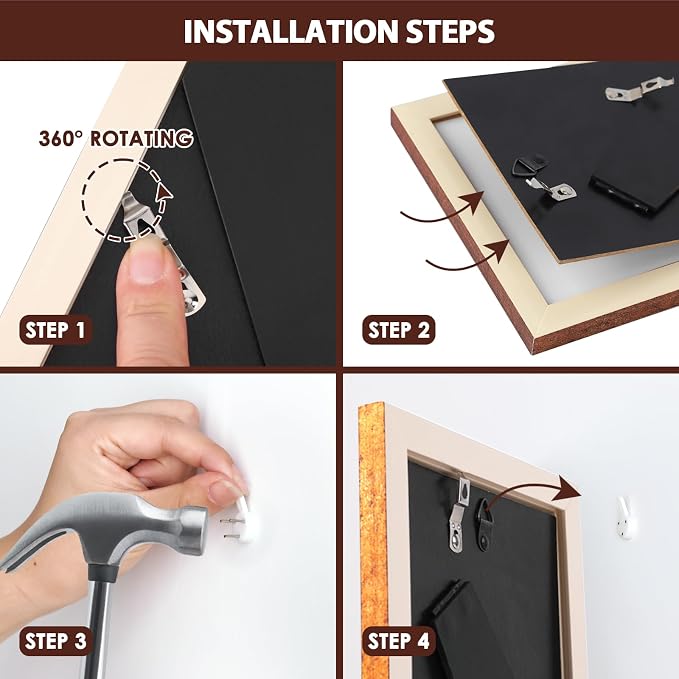 INSTALLATION STEPS

360° ROTATING

STEP 1

STEP 2

STEP 3

STEP 4