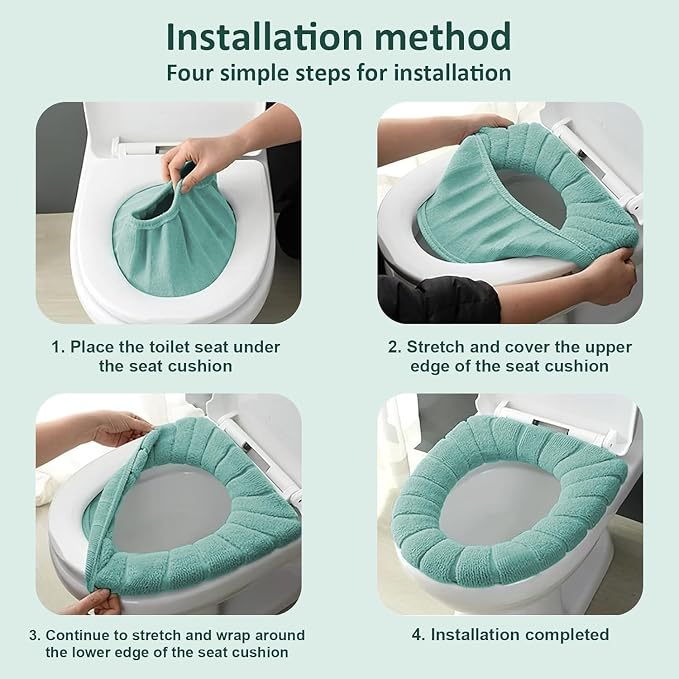 Installation method
Four simple steps for installation

1. Place the toilet seat under the seat cushion

2. Stretch and cover the upper edge of the seat cushion

3. Continue to stretch and wrap around the lower edge of the seat cushion

4. Installation completed