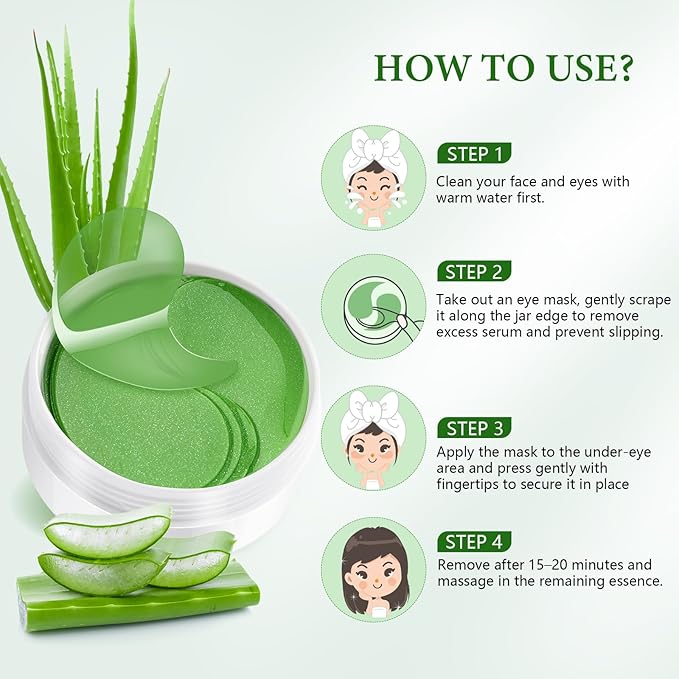 HOW TO USE?

STEP 1
Clean your face and eyes with warm water first.

STEP 2
Take out an eye mask, gently scrape it along the jar edge to remove excess serum and prevent slipping.

STEP 3
Apply the mask to the under-eye area and press gently with fingertips to secure it in place

STEP 4
Remove after 15–20 minutes and massage in the remaining essence.