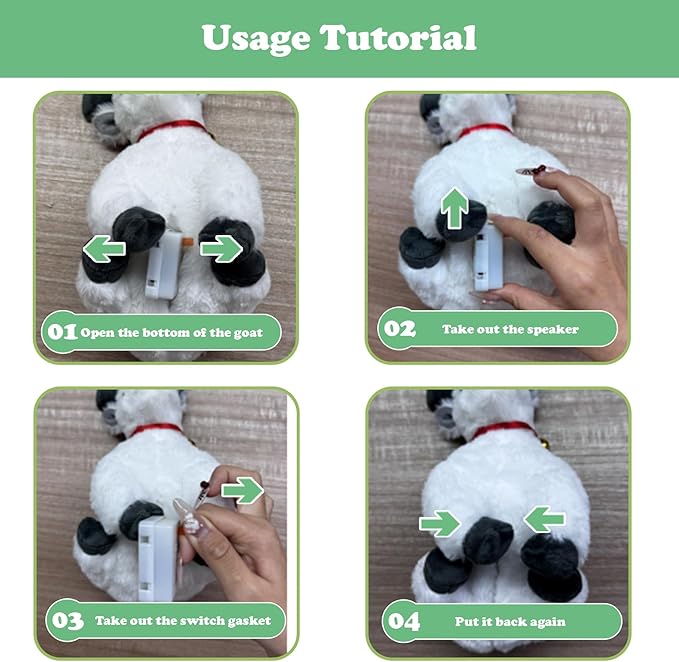 Usage Tutorial

01 Open the bottom of the goat

02 Take out the speaker

03 Take out the switch gasket

04 Put it back again