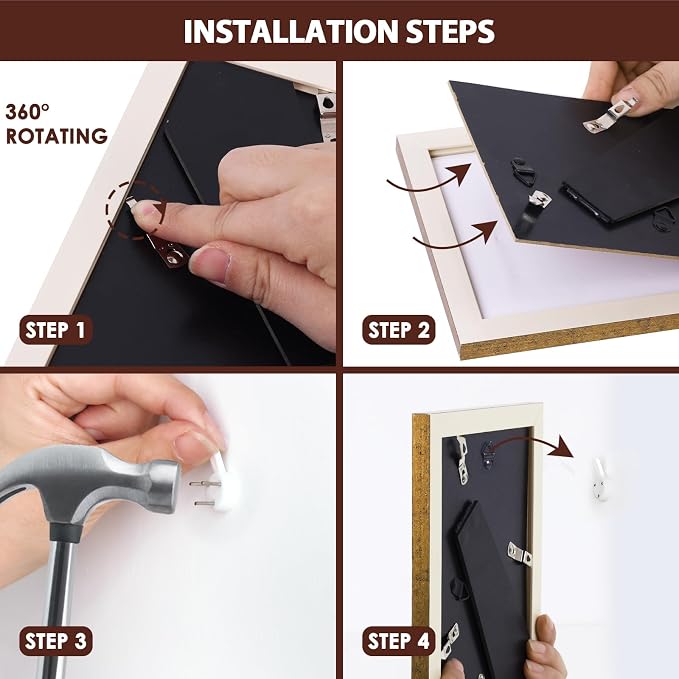 INSTALLATION STEPS

360°
ROTATING

STEP 1

STEP 2

STEP 3

STEP 4