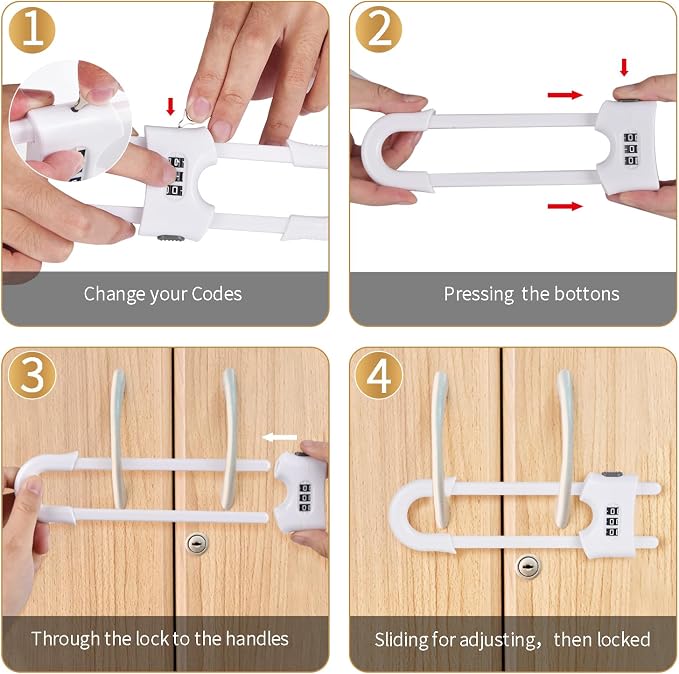 1

Change your Codes

2

Pressing the bottons

3

Through the lock to the handles

4

Sliding for adjusting， then locked