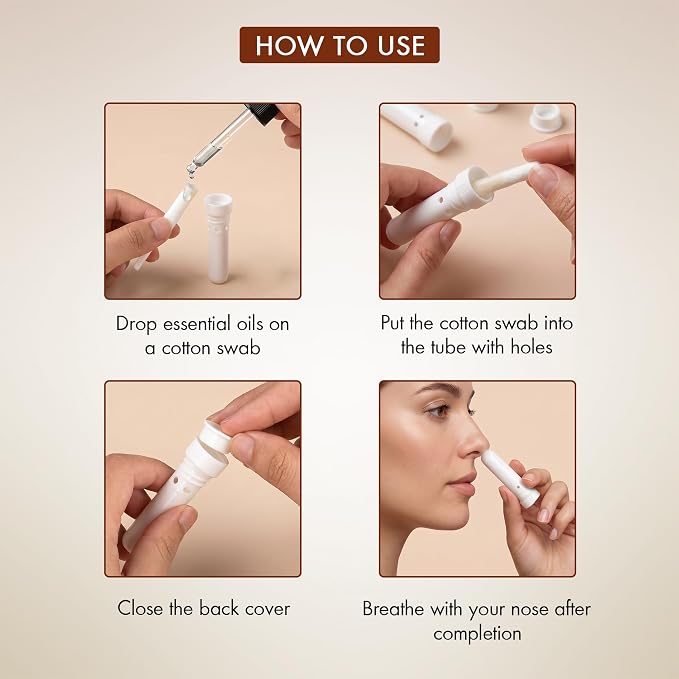 HOW TO USE

Drop essential oils on a cotton swab

Put the cotton swab into the tube with holes

Close the back cover

Breathe with your nose after completion