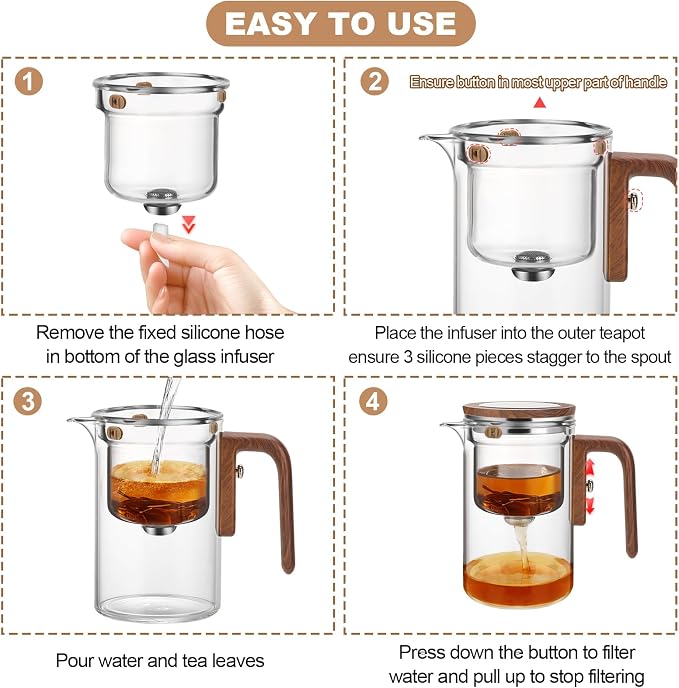 EASY TO USE

1

Remove the fixed silicone hose in bottom of the glass infuser

2

Ensure button in most upper part of handle

Place the infuser into the outer teapot ensure 3 silicone pieces stagger to the spout

3

Pour water and tea leaves

4

Press down the button to filter water and pull up to stop filtering