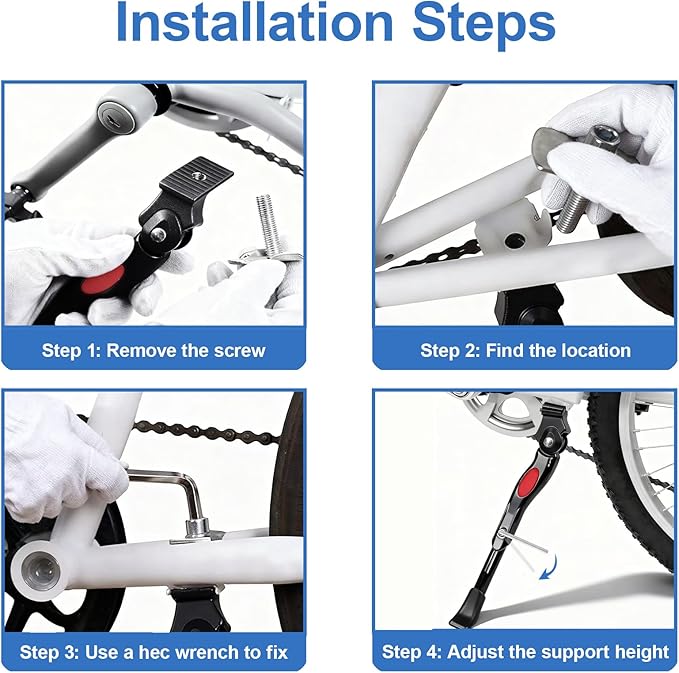 Installation Steps

Step 1: Remove the screw

Step 2: Find the location

Step 3: Use a hec wrench to fix

Step 4: Adjust the support height