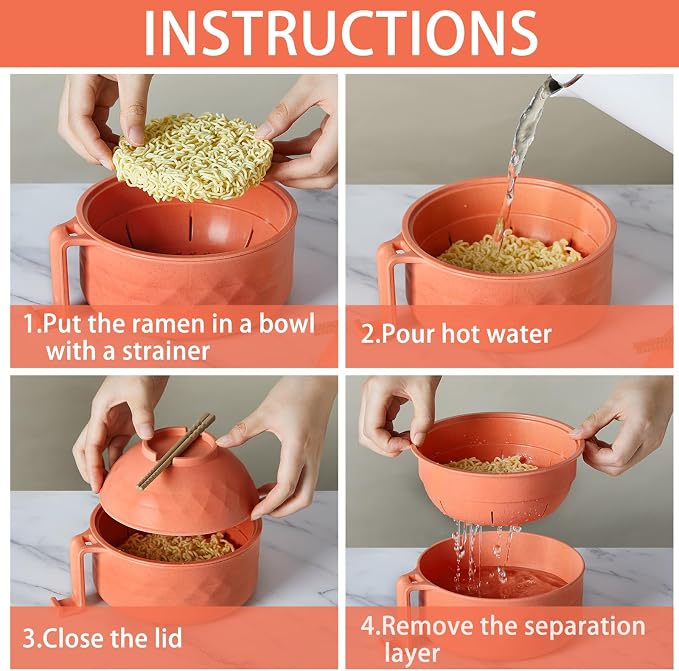 INSTRUCTIONS

1.Put the ramen in a bowl with a strainer

2.Pour hot water

3.Close the lid

4.Remove the separation layer