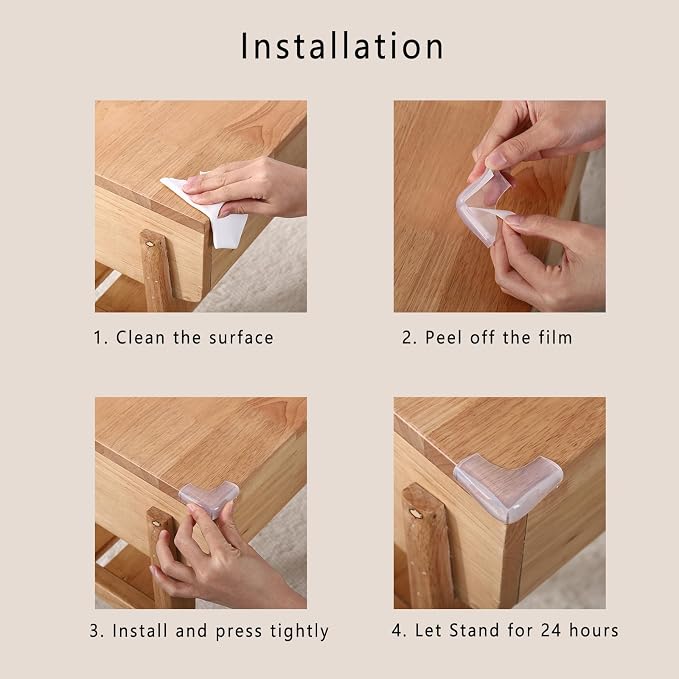 Installation

1. Clean the surface

2. Peel off the film

3. Install and press tightly

4. Let Stand for 24 hours