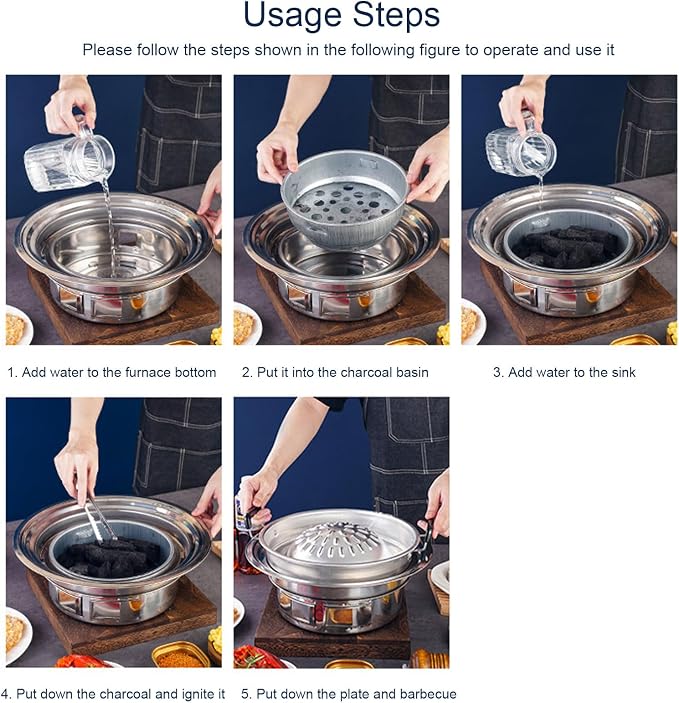 Usage Steps

Please follow the steps shown in the following figure to operate and use it

1. Add water to the furnace bottom

2. Put it into the charcoal basin

3. Add water to the sink

4. Put down the charcoal and ignite it

5. Put down the plate and barbecue