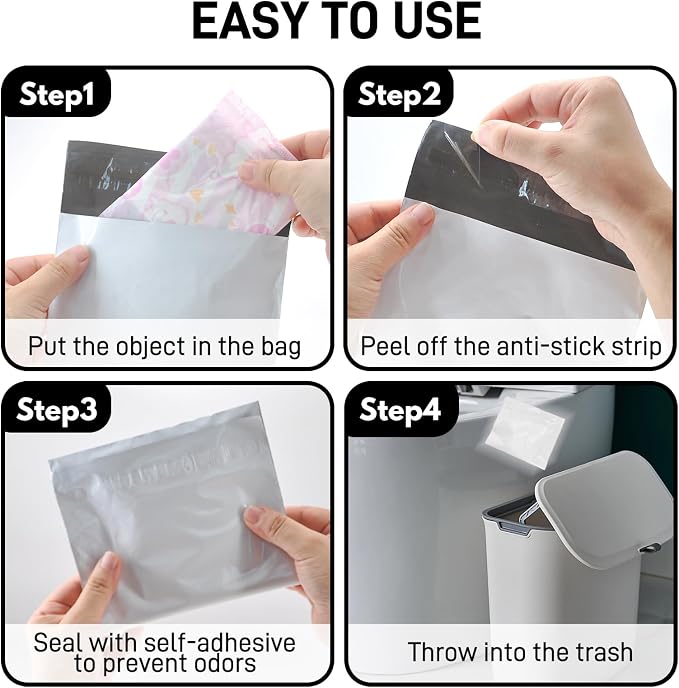 EASY TO USE

Step1

Put the object in the bag

Step2

Peel off the anti-stick strip

Step3

Seal with self-adhesive to prevent odors

Step4

Throw into the trash